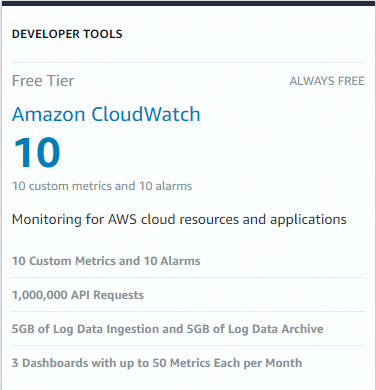 DEVELOPER TOOLS

Free Tier

ALWAYS FREE

Amazon CloudWatch

10

10 custom metrics and 10 alarms

Monitoring for AWS cloud resources and applications

10 Custom Metrics and 10 Alarms

1,000,000 API Requests

5GB of Log Data Ingestion and 5GB of Log Data Archive

3 Dashboards with up to 50 Metrics Each per Month