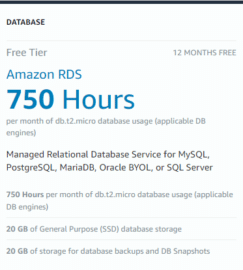 DATABASE

Free Tier

12 MONTHS FREE

Amazon RDS

750 Hours

per month of db.t2.micro database usage (applicable DB engines)

Managed Relational Database Service for MySQL, PostgreSQL, MariaDB, Oracle BYOL, or SQL Server

750 Hours per month of db.t2.micro database usage (applicable DB engines)

20 GB of General Purpose (SSD) database storage

20 GB of storage for database backups and DB Snapshots